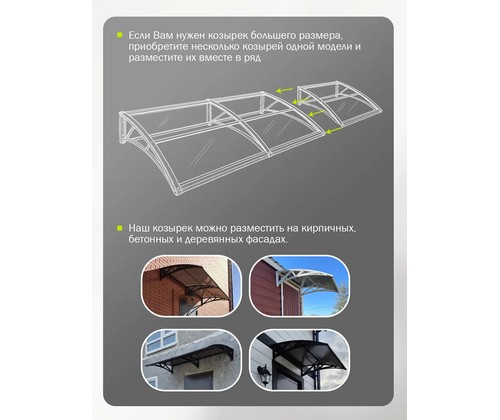 Если Вам нужен козырек большего размера, приобретите несколько козырей одной модели и разместите их вместе в ряд

Наш козырек можно разместить на кирпичных, бетонных и деревянных фасадах.